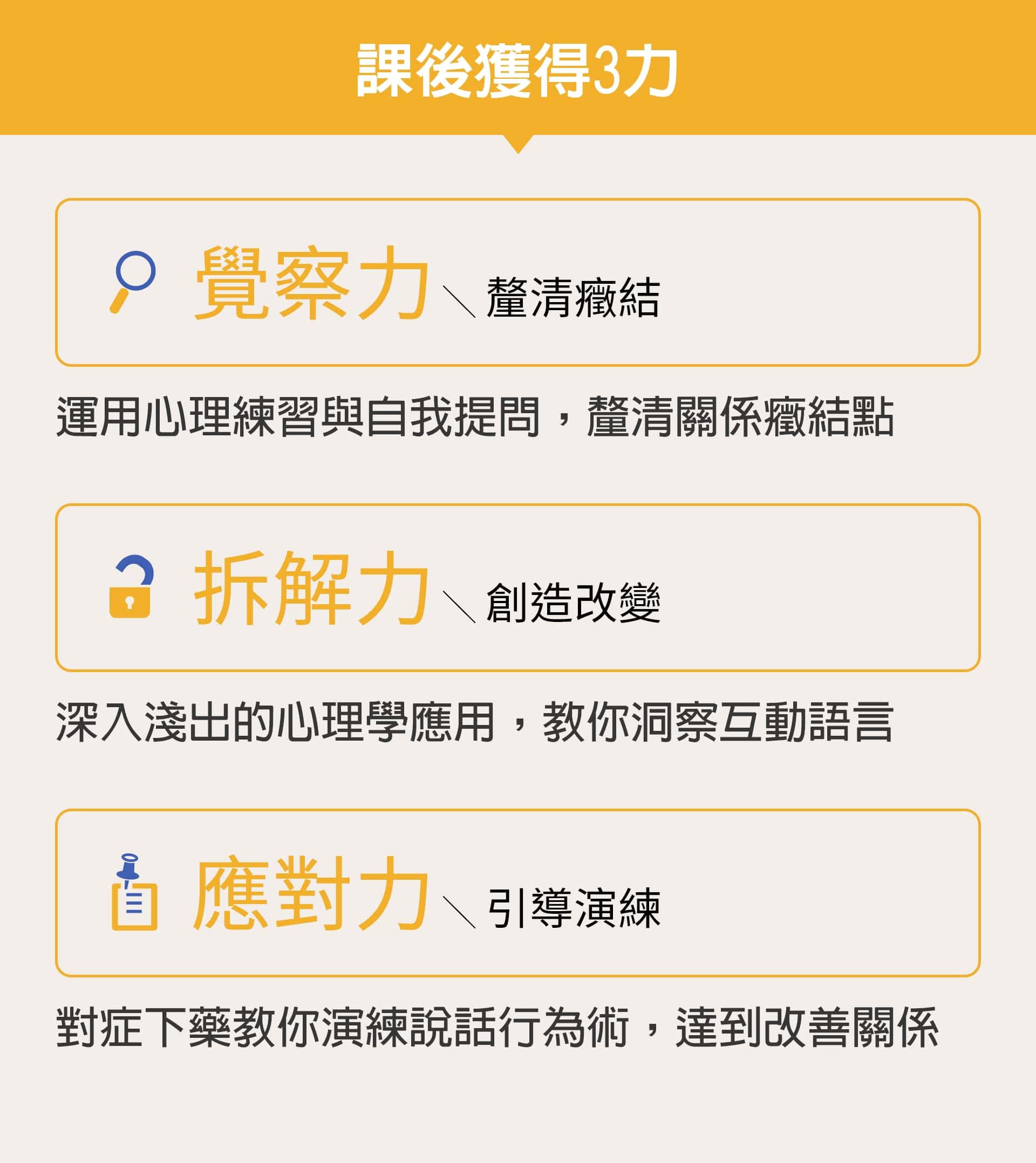 課後獲得3力

覺察力＼釐清癥結

運用心理練習與自我提問，釐清關係癥結點

拆解力＼創造改變

深入淺出的心理學應用，教你洞察互動語言

應對力＼引導演練

對症下藥教你演練說話行為術，達到改善關係